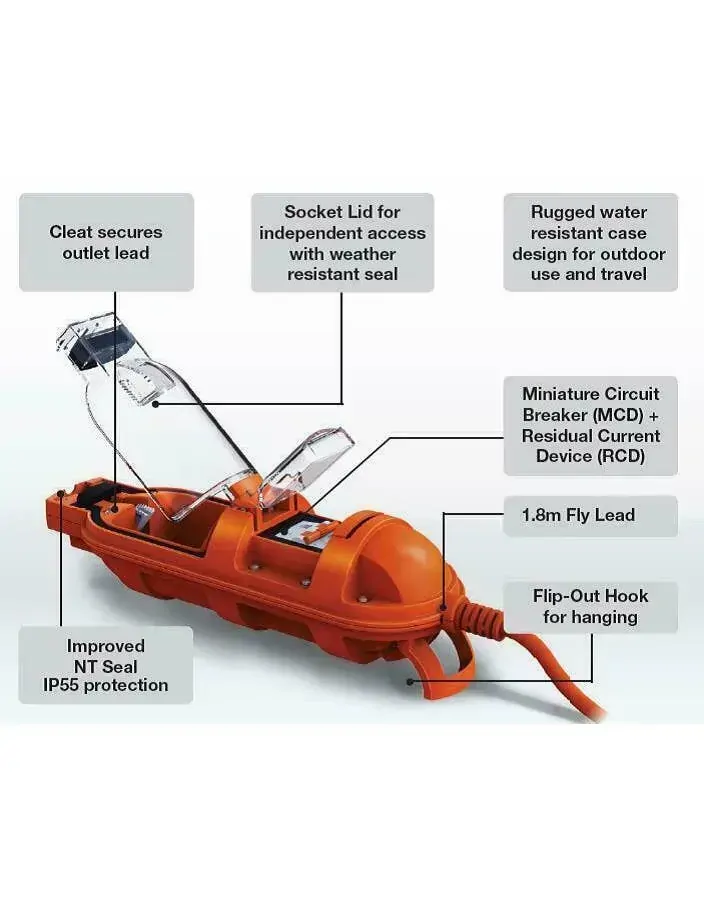 Cleat secures outlet lead

Socket Lid for independent access with weather resistant seal

Rugged water resistant case design for outdoor use and travel

Miniature Circuit Breaker (MCD) + Residual Current Device (RCD)

1.8m Fly Lead

Flip-Out Hook for hanging

Improved NT Seal IP55 protection