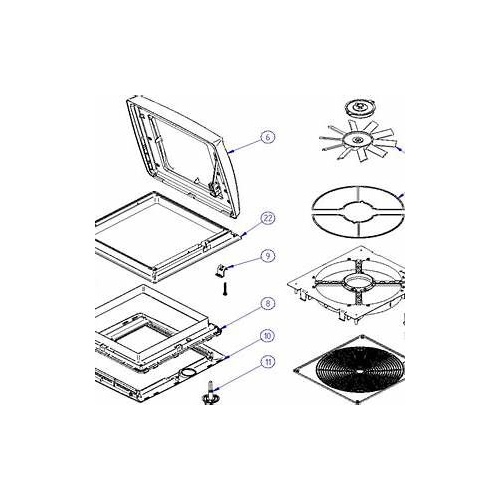 6
22
9
8
10
11